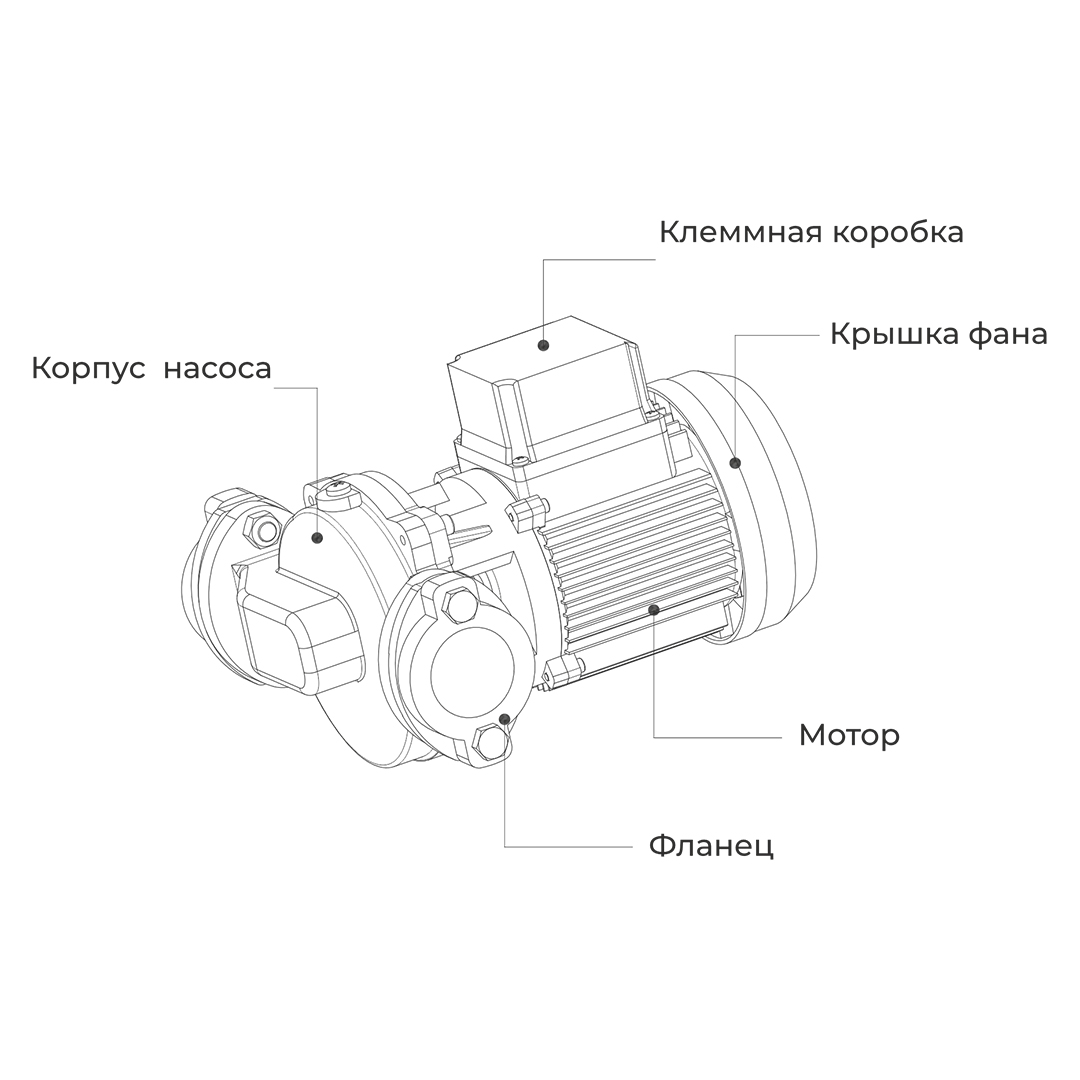 Клеммная коробка

Крышка фана

Корпус насоса

Мотор

Фланец